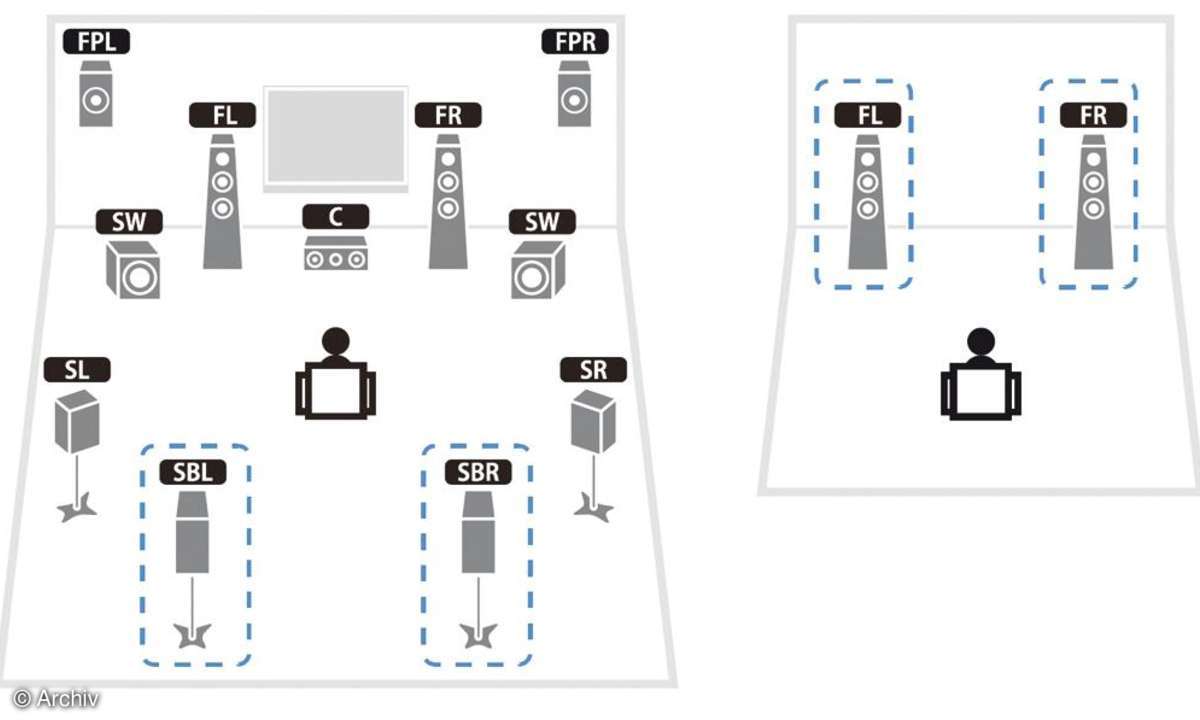 FPL
FPR
FL
FR
SW
C
SW
SL
SR
SBL
SBR

FL
FR

© Archiv